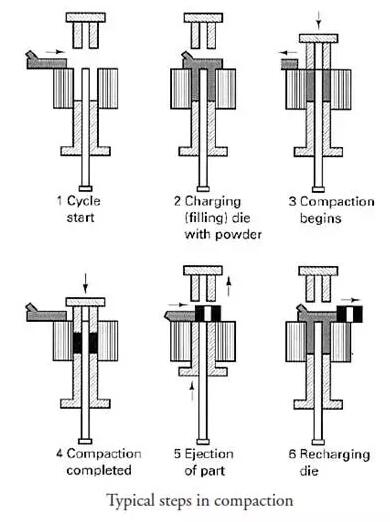 1 Cycle start

2 Charging (filling) die with powder

3 Compaction begins

4 Compaction completed

5 Ejection of part

6 Recharging die

Typical steps in compaction